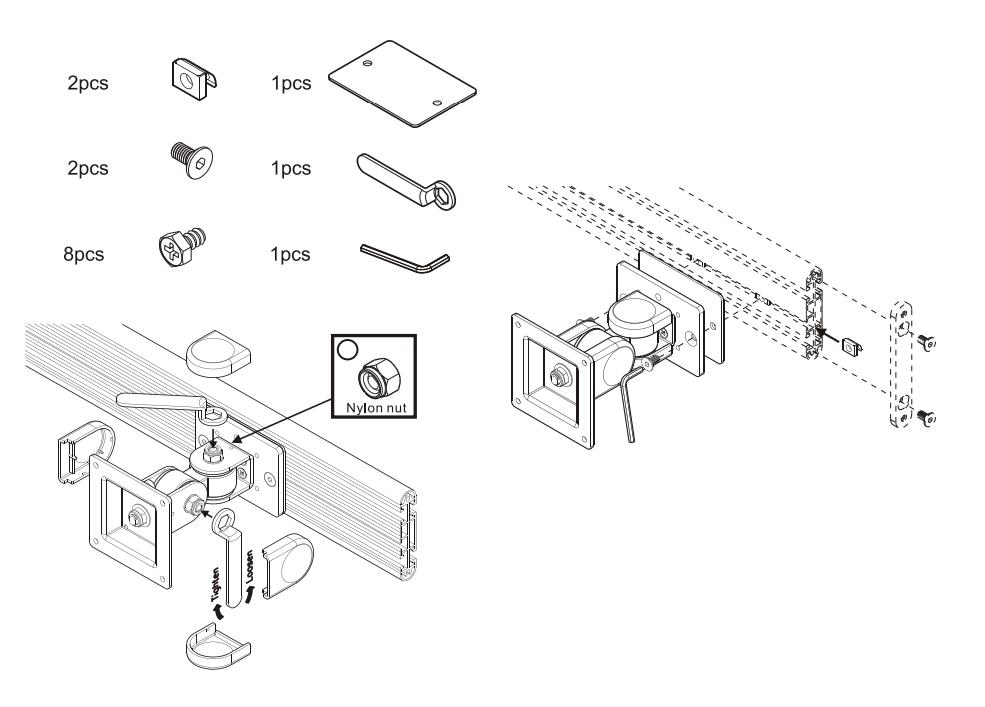 2pcs

1pcs

2pcs

1pcs

8pcs

1pcs

Nylon nut

Tighten

Loosen